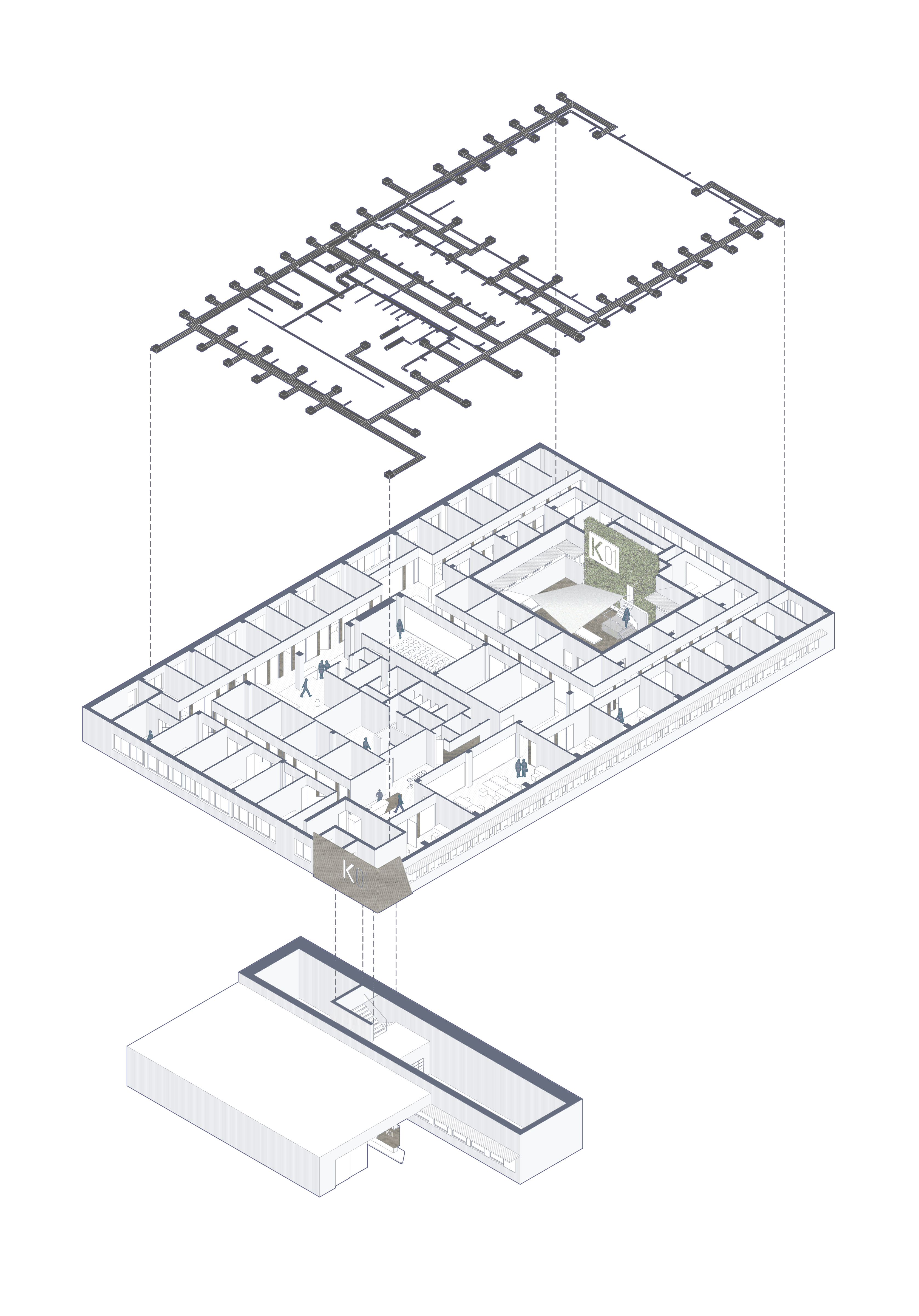 K01

K01